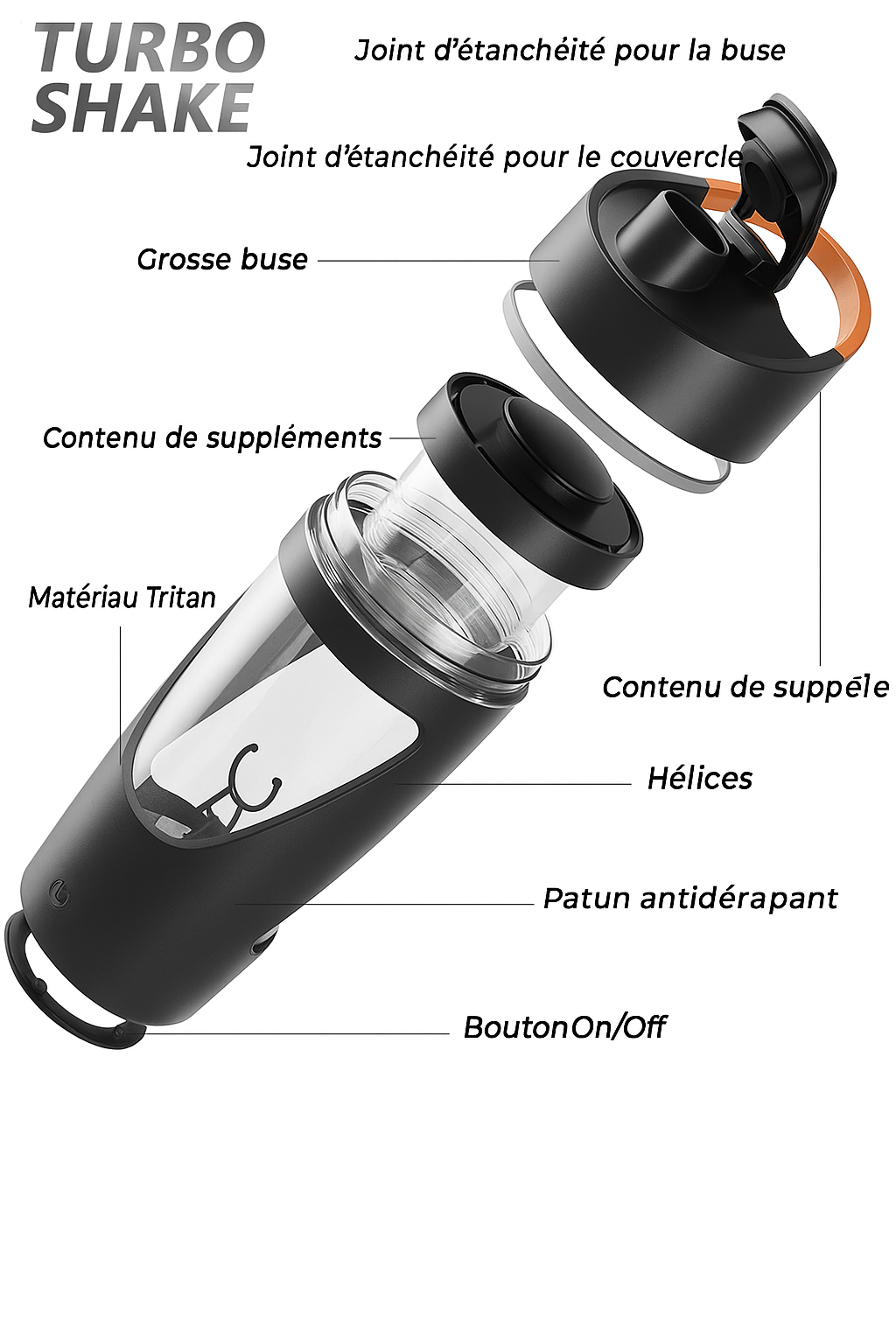 TURBO SHAKE

Joint d'étanchéité pour la buse

Joint d'étanchéité pour le couvercle

Grosse buse

Contenu de suppléments

Matériau Tritan

Contenu de suppéle

Hélices

Patun antidérapant

BoutonOn/Off